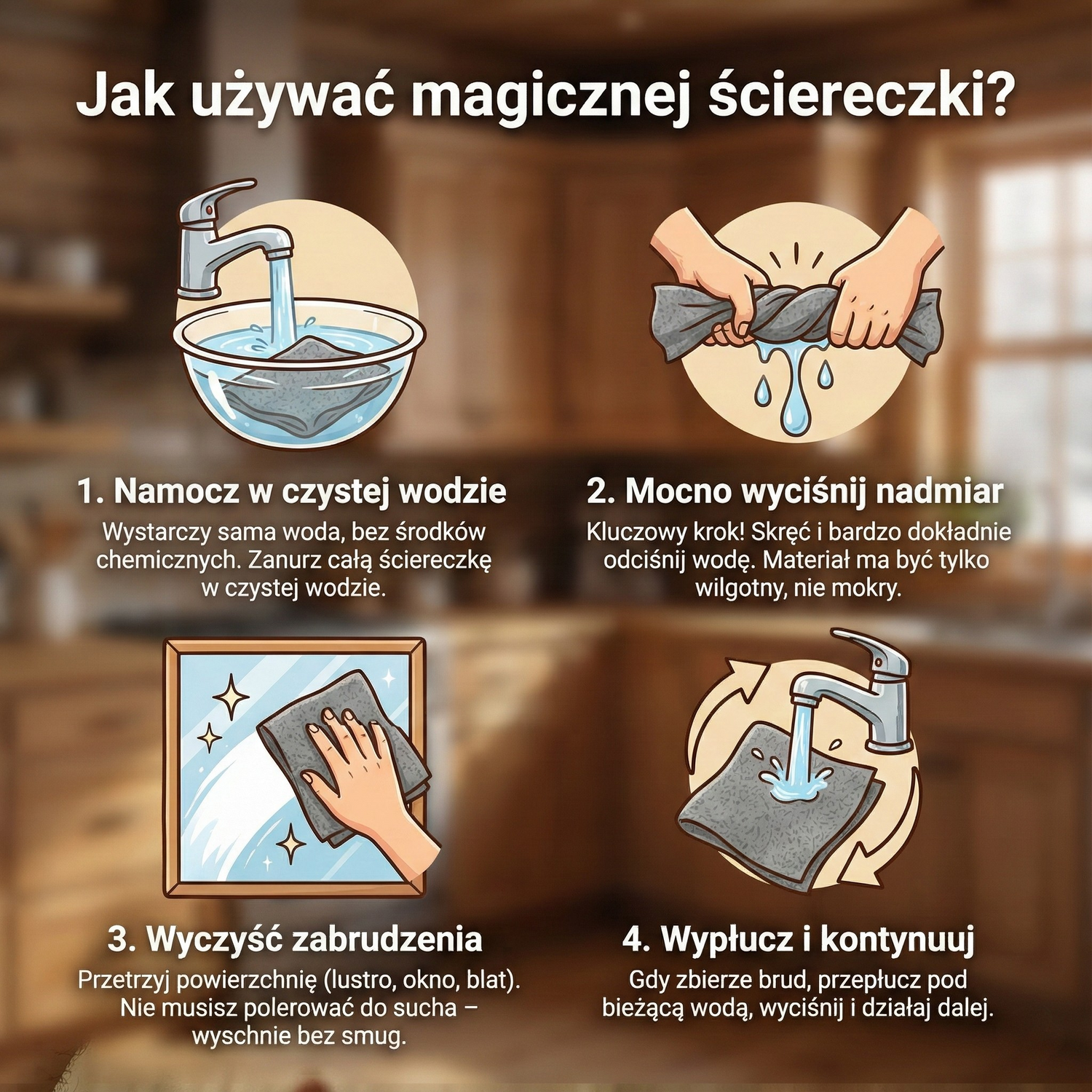 Jak używać magicznej ściereczki?

1. Namocz w czystej wodzie

Wystarczy sama woda, bez środków chemicznych. Zanurz całą ściereczkę w czystej wodzie.

2. Mocno wyciśnij nadmiar

Kluczowy krok! Skręć i bardzo dokładnie odciśnij wodę. Materiał ma być tylko wilgotny, nie mokry.

3. Wyczyść zabrudzenia

Przetrzyj powierzchnię (lustro, okno, blat). Nie musisz polerować do sucha – wyschnie bez smug.

4. Wypłucz i kontynuuj

Gdy zbierze brud, przepłucz pod bieżącą wodą, wyciśnij i działaj dalej.